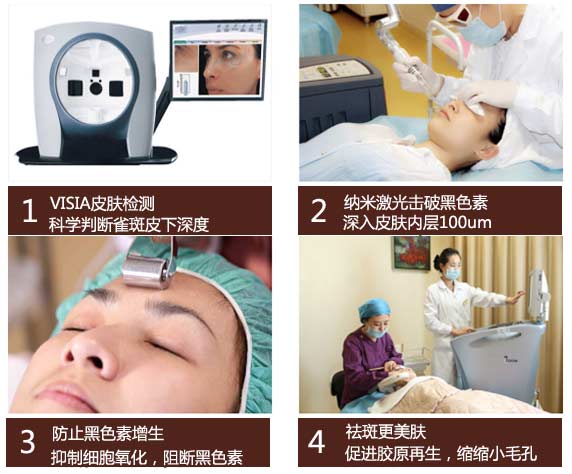 1 VISIA皮肤检测
科学判断雀斑皮下深度

2 纳米激光击破黑色素
深入皮肤内层100um

3 防止黑色素增生
抑制细胞氧化，阻断黑色素

4 祛斑更美肤
促进胶原再生，缩缩小毛孔